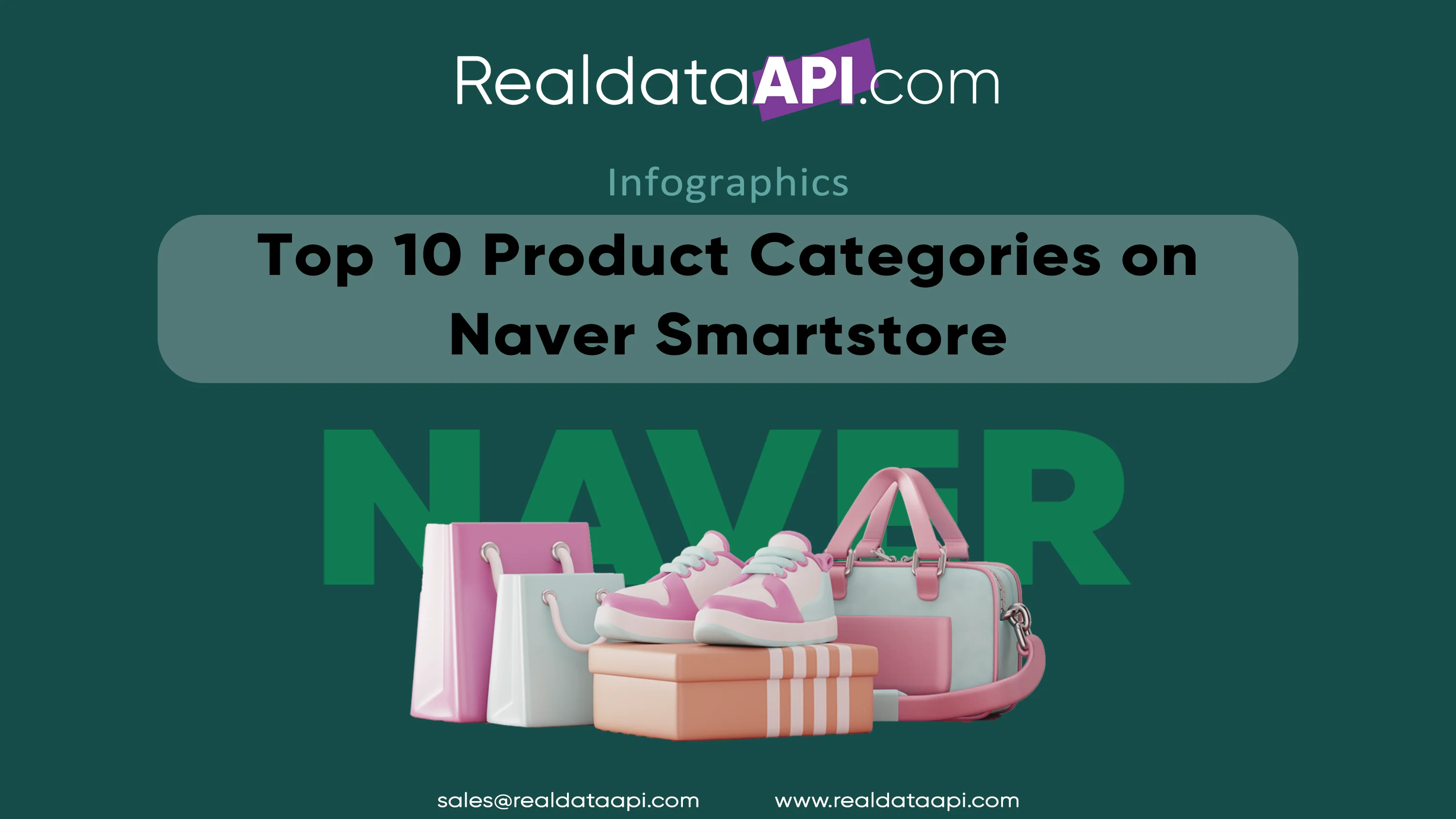 RealdataAPI.com

Infographics

Top 10 Product Categories on Naver Smartstore

NAVER

sales@realdataapi.com www.realdataapi.com